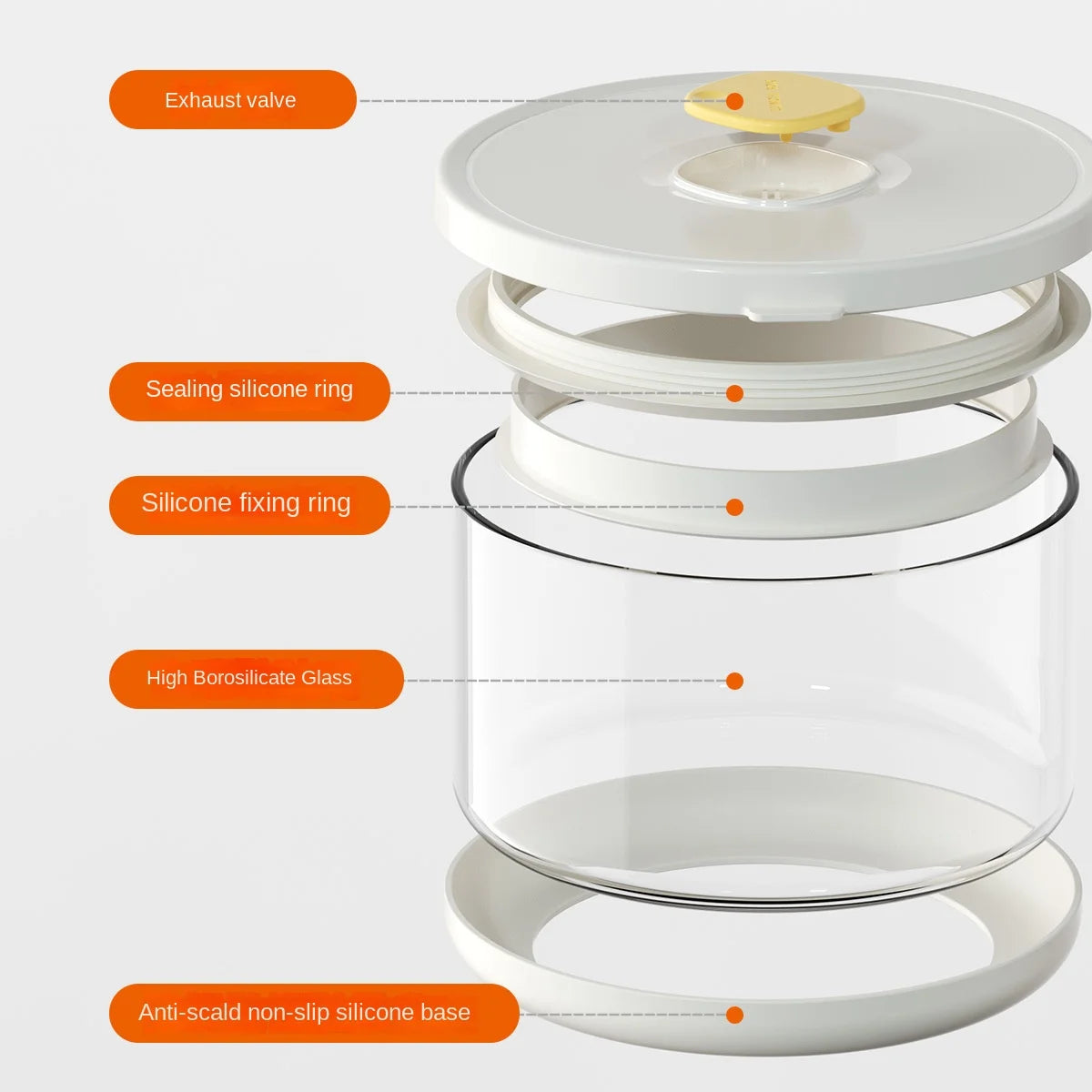 Exhaust valve

Sealing silicone ring

Silicone fixing ring

High Borosilicate Glass

Anti-scald non-slip silicone base