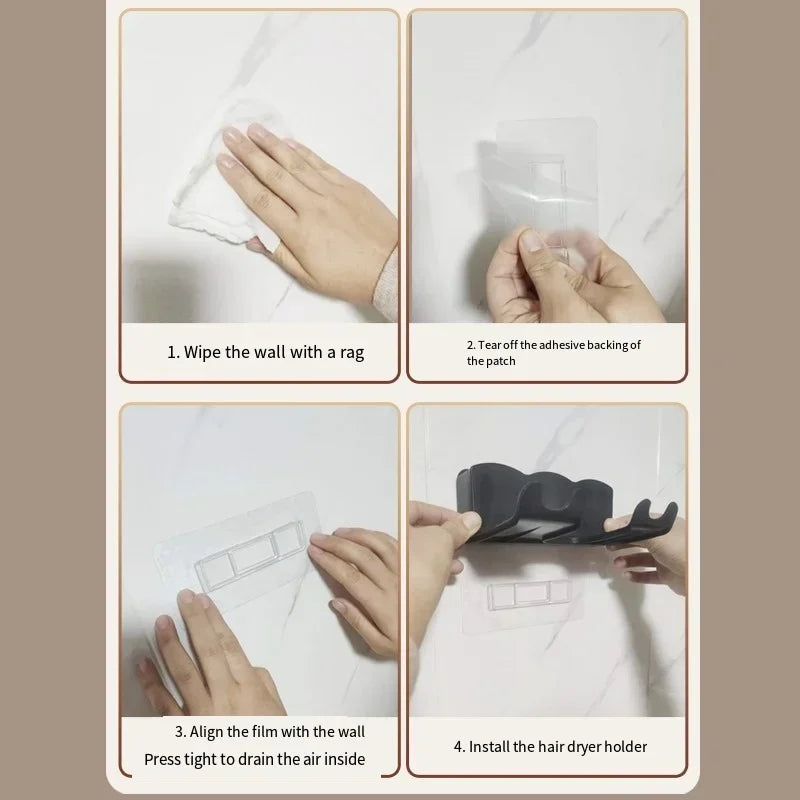 1. Wipe the wall with a rag

2. Tear off the adhesive backing of the patch

3. Align the film with the wall
Press tight to drain the air inside

4. Install the hair dryer holder