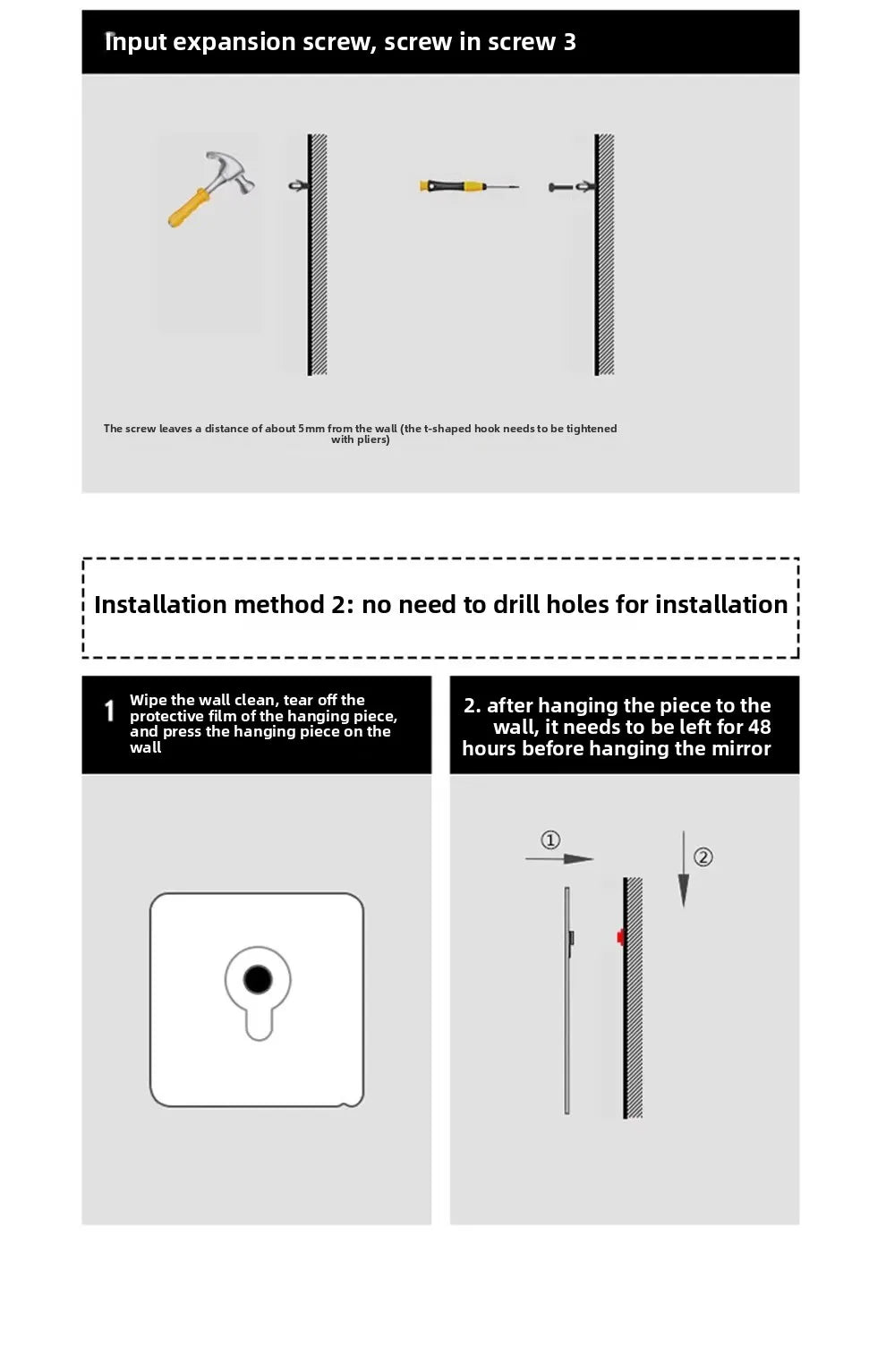 Input expansion screw, screw in screw 3

The screw leaves a distance of about 5mm from the wall (the t-shaped hook needs to be tightened with pliers)

Installation method 2: no need to drill holes for installation

1 Wipe the wall clean, tear off the protective film of the hanging piece, and press the hanging piece on the wall

2. after hanging the piece to the wall, it needs to be left for 48 hours before hanging the mirror

①

②